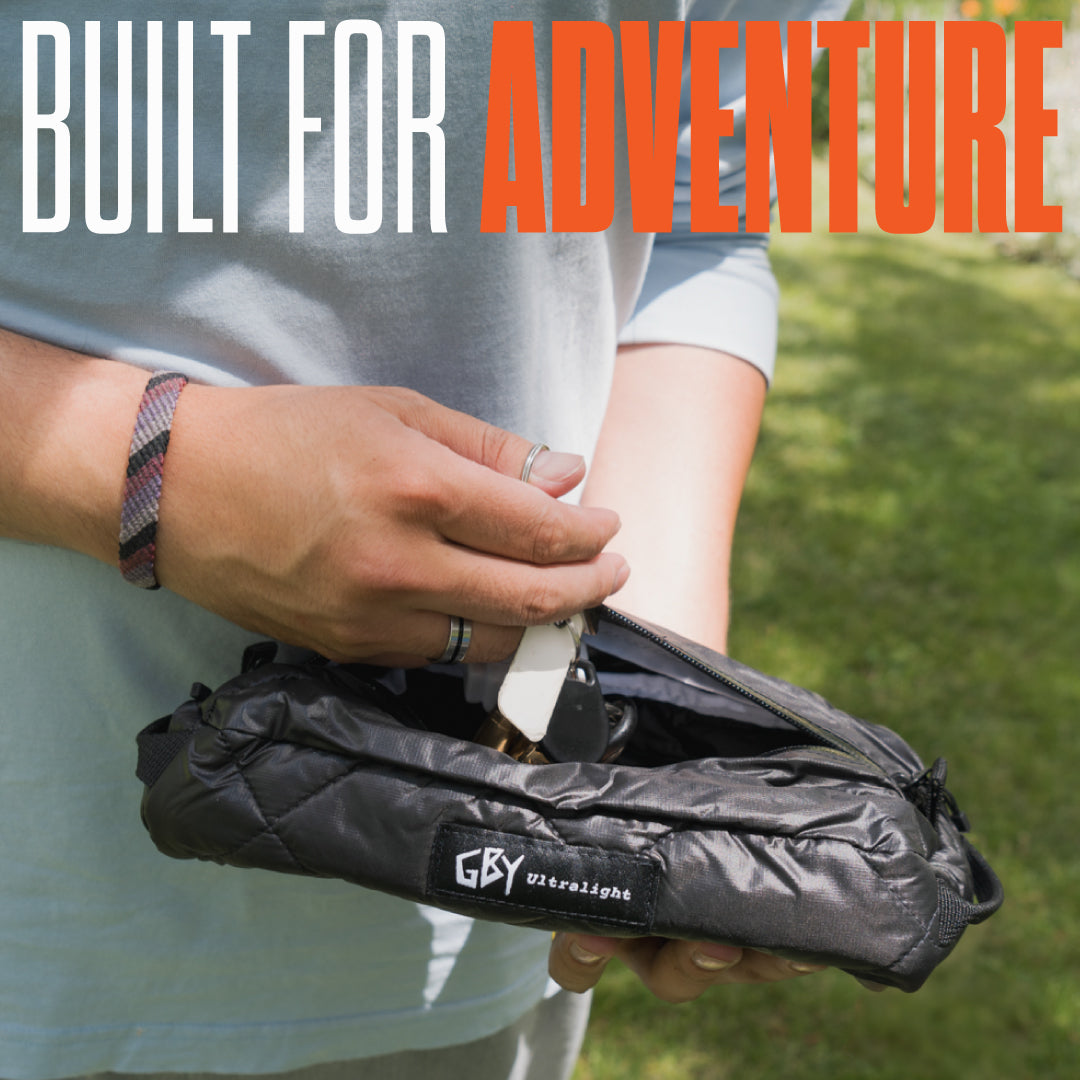 BUILT FOR ADVENTURE

GBY Ultralight