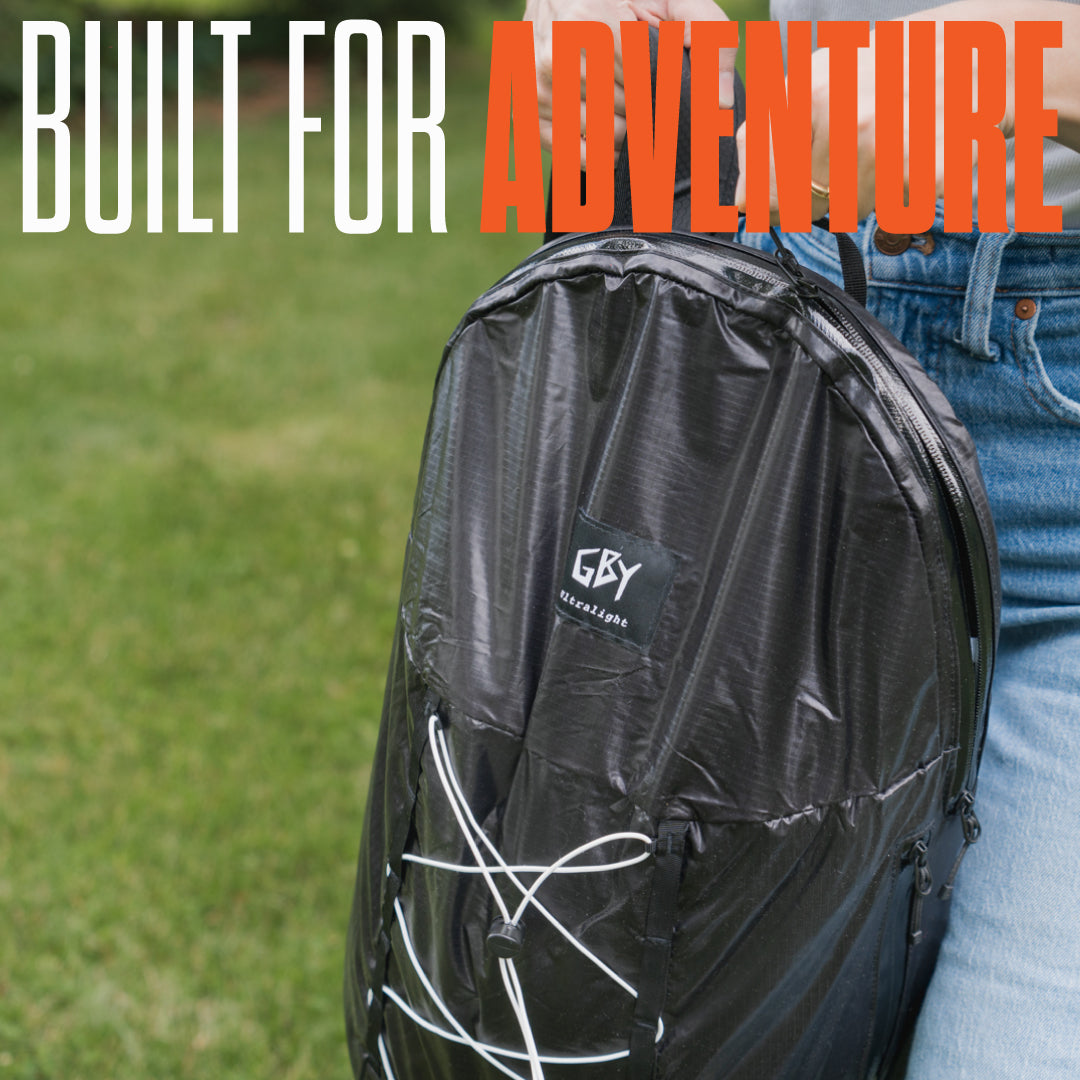 BUILT FOR ADVENTURE

GBY
ultralight