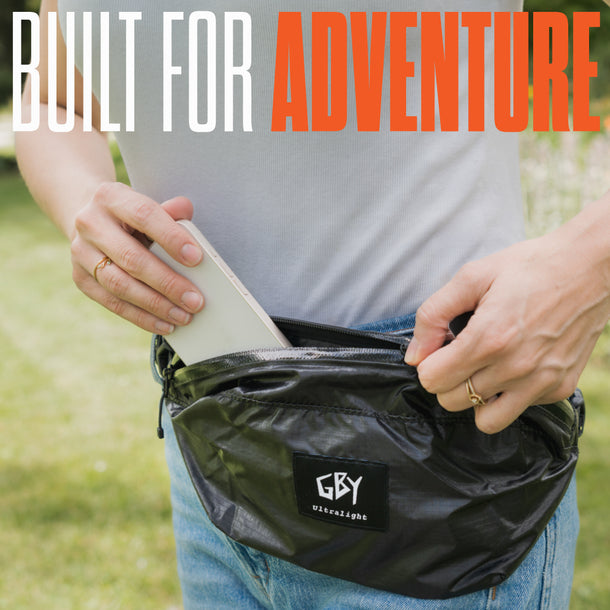 BUILT FOR ADVENTURE

GBY
Ultralight