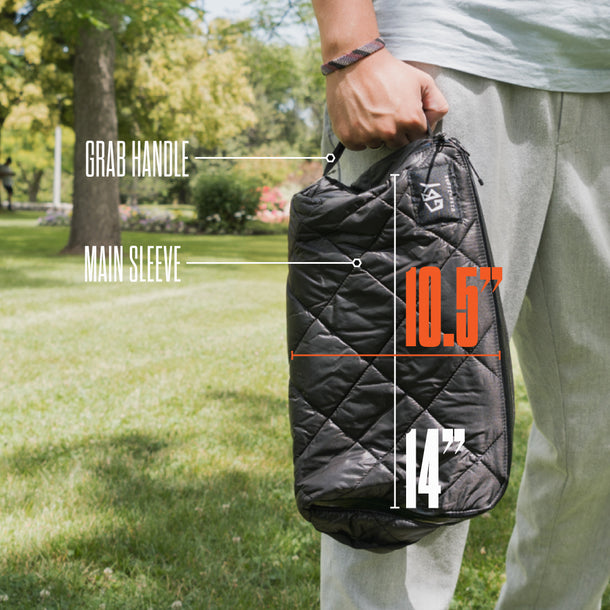 GRAB HANDLE

MAIN SLEEVE

10.5"

14"