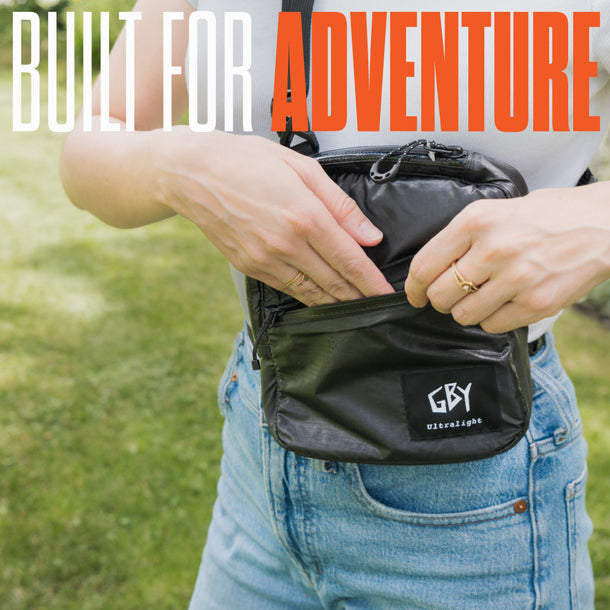 BUILT FOR ADVENTURE

GBY
Ultralight