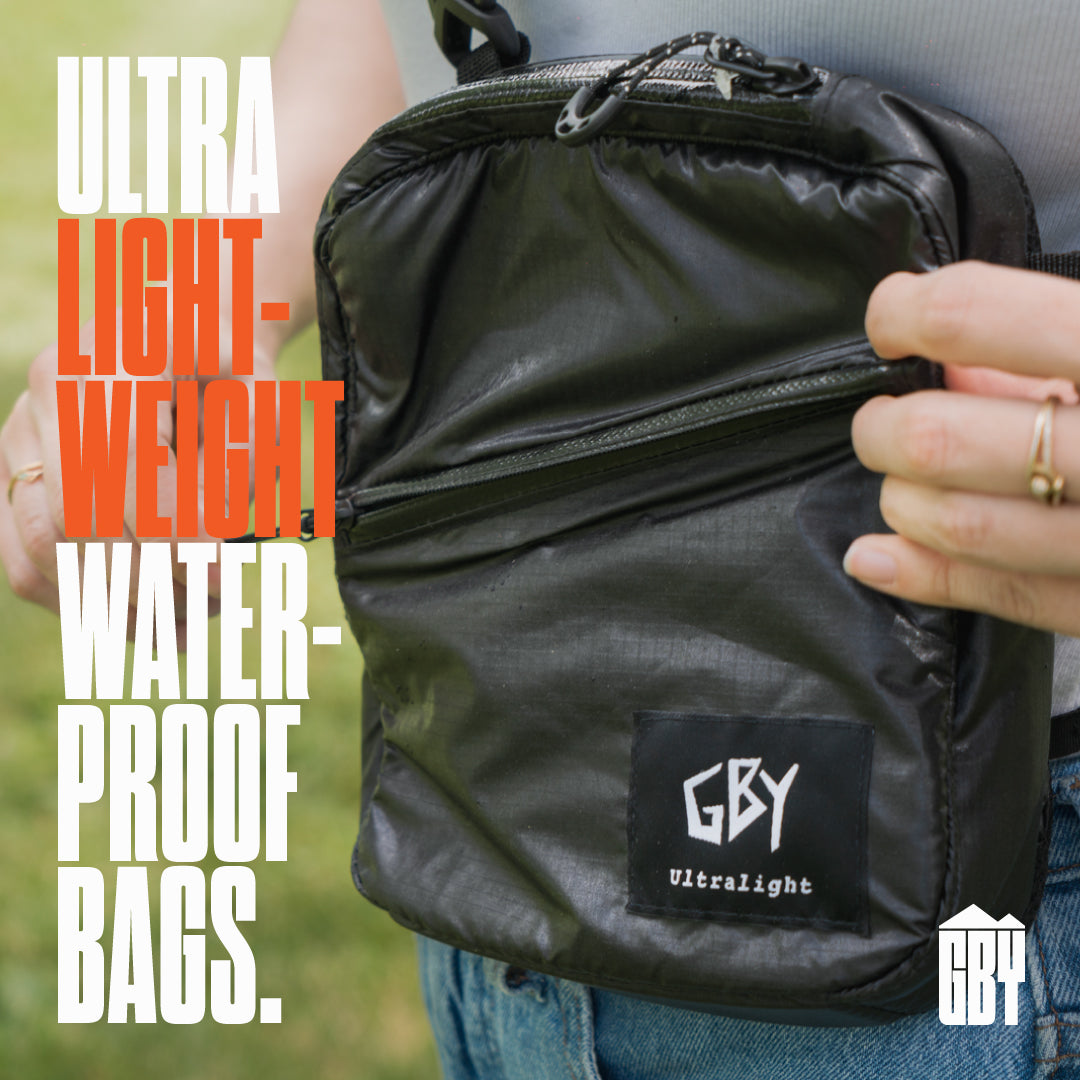 ULTRA LIGHTWEIGHT WATERPROOF BAGS.

GBY
Ultralight

GBY