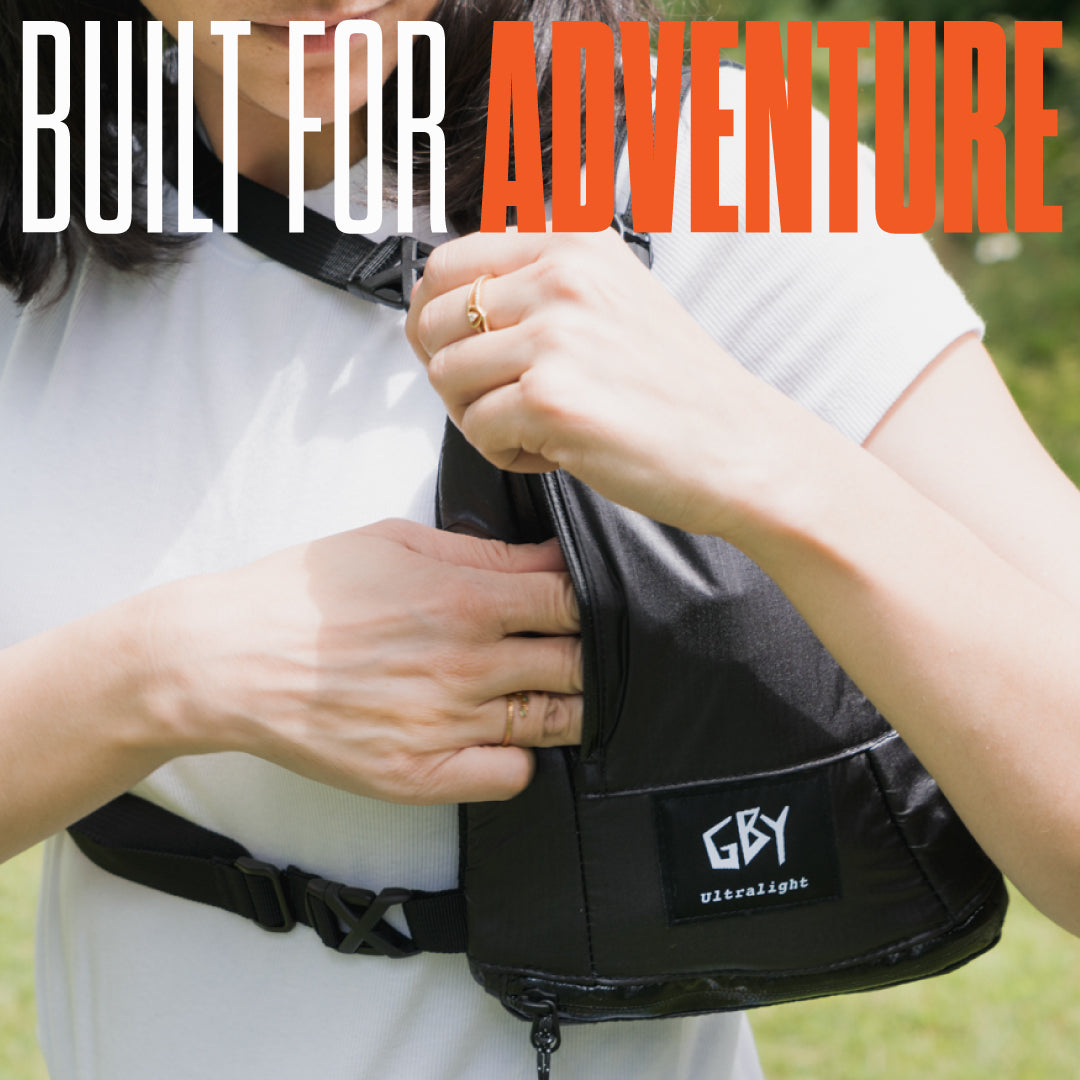 BUILT FOR ADVENTURE

GBY
Ultralight