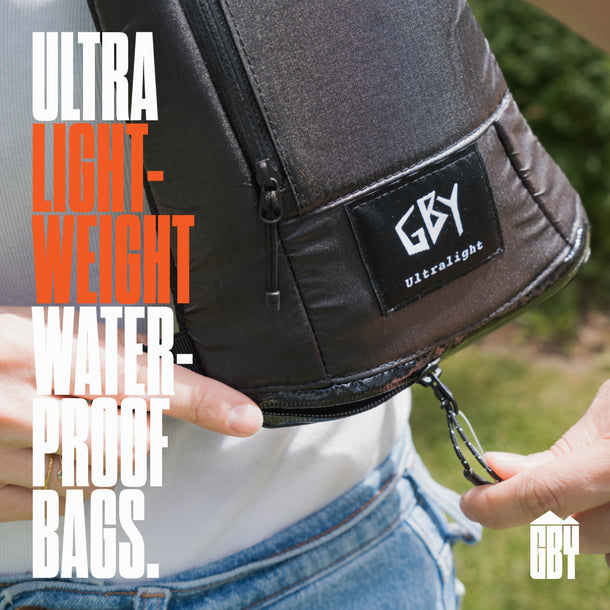 ULTRA LIGHT-WEIGHT WATER-PROOF BAGS.

GBY
Ultralight

GBY