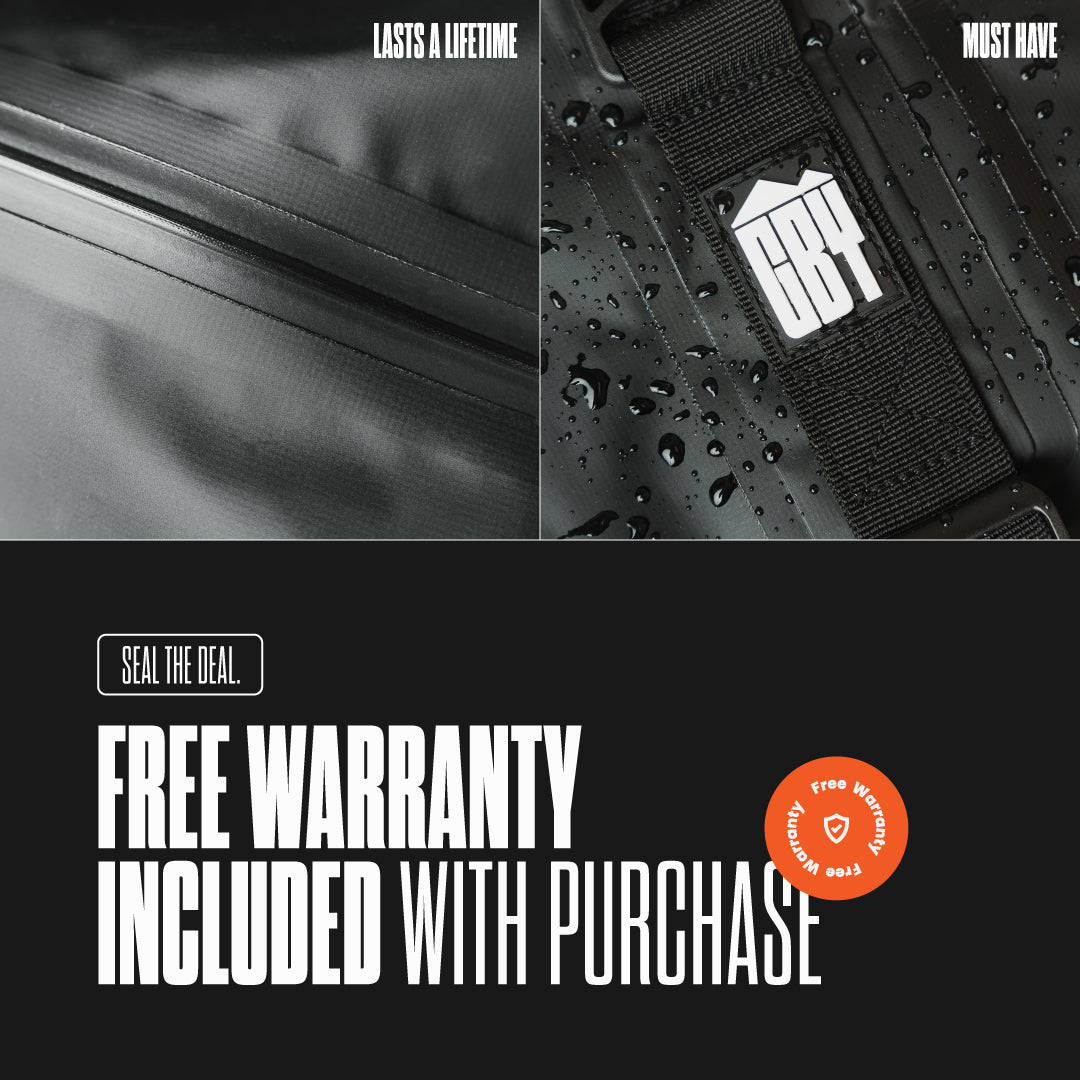 LASTS A LIFETIME

MUST HAVE

GBY

SEAL THE DEAL.

FREE WARRANTY INCLUDED WITH PURCHASE

Free Warranty Free Warranty